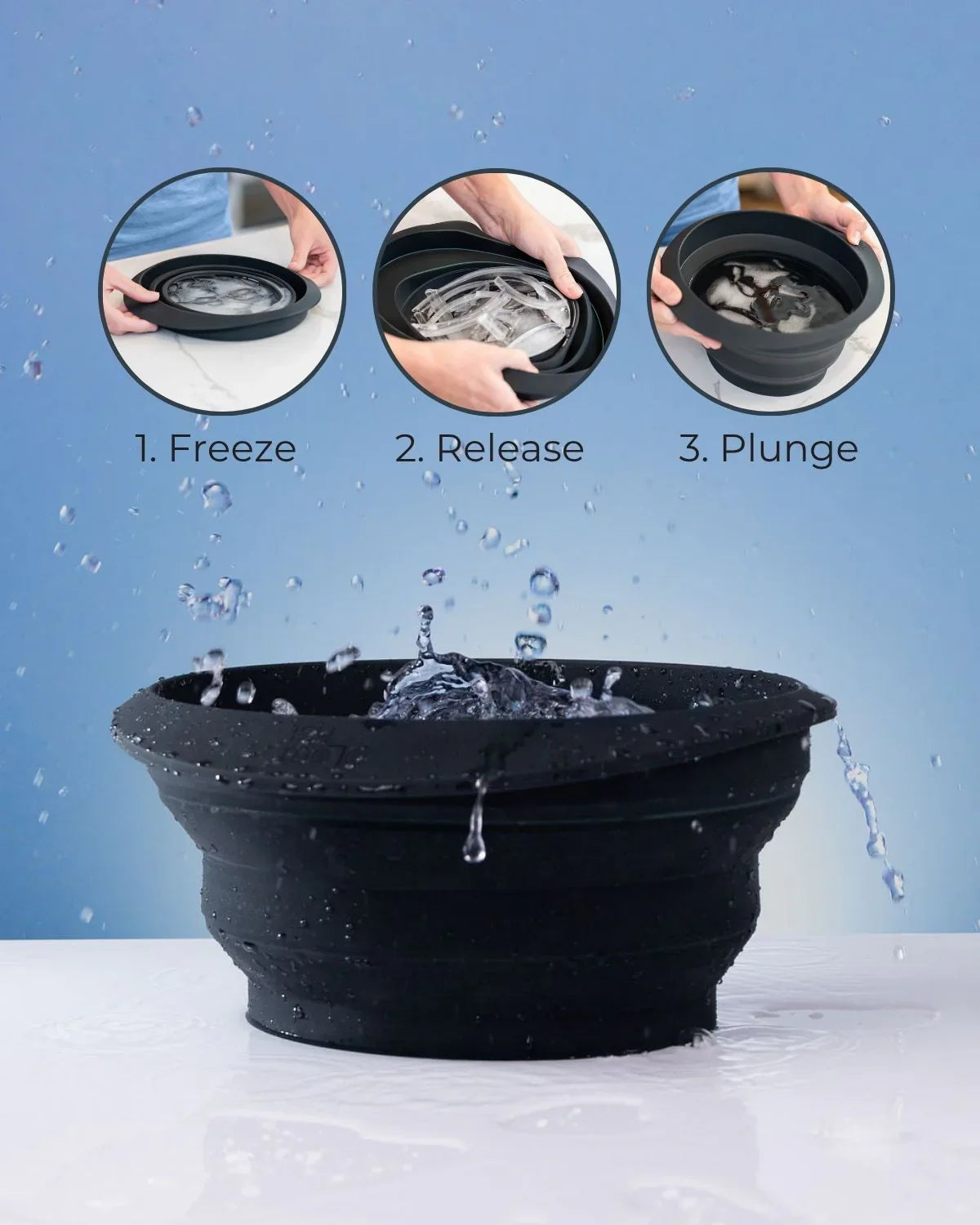 1. Freeze
2. Release
3. Plunge